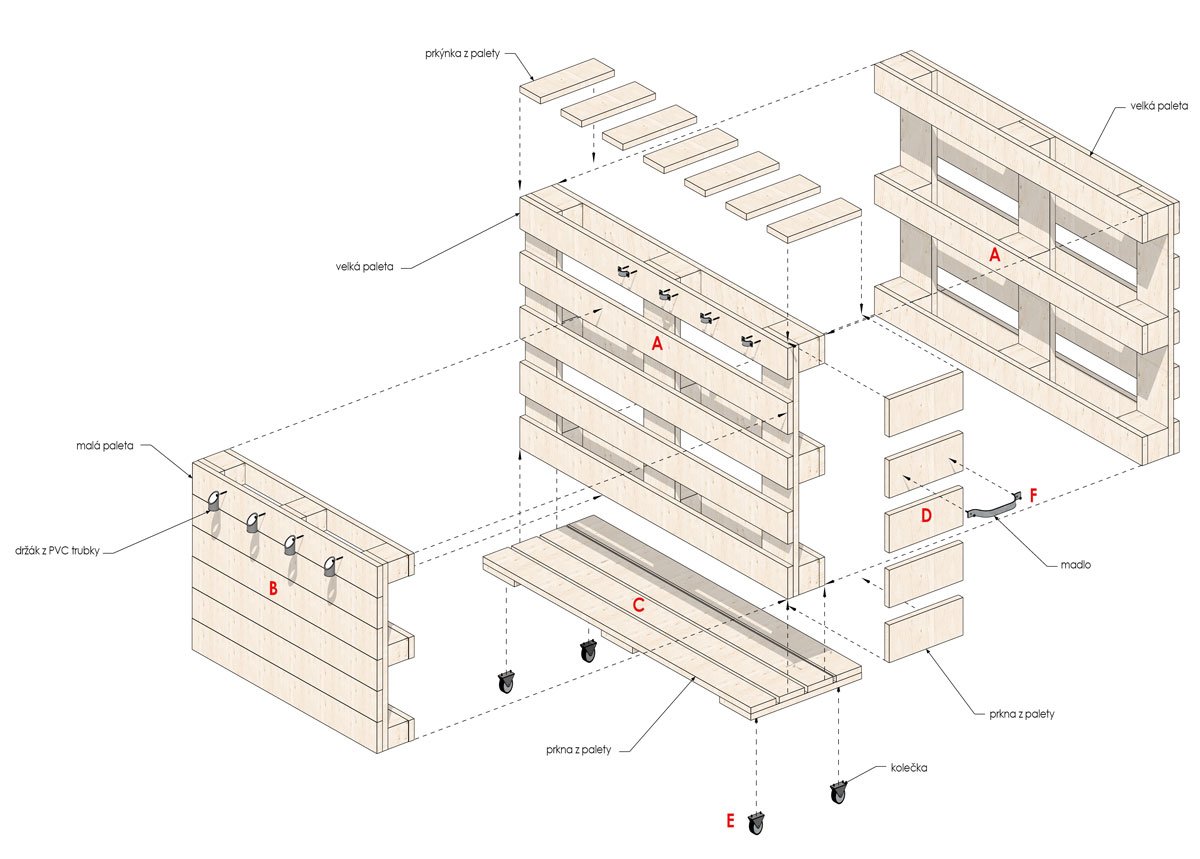 prkýnka z palety

velká paleta

velká paleta

A

A

malá paleta

držák z PVC trubky

B

C

D

F

madlo

prkna z palety

prkna z palety

kolečka

E