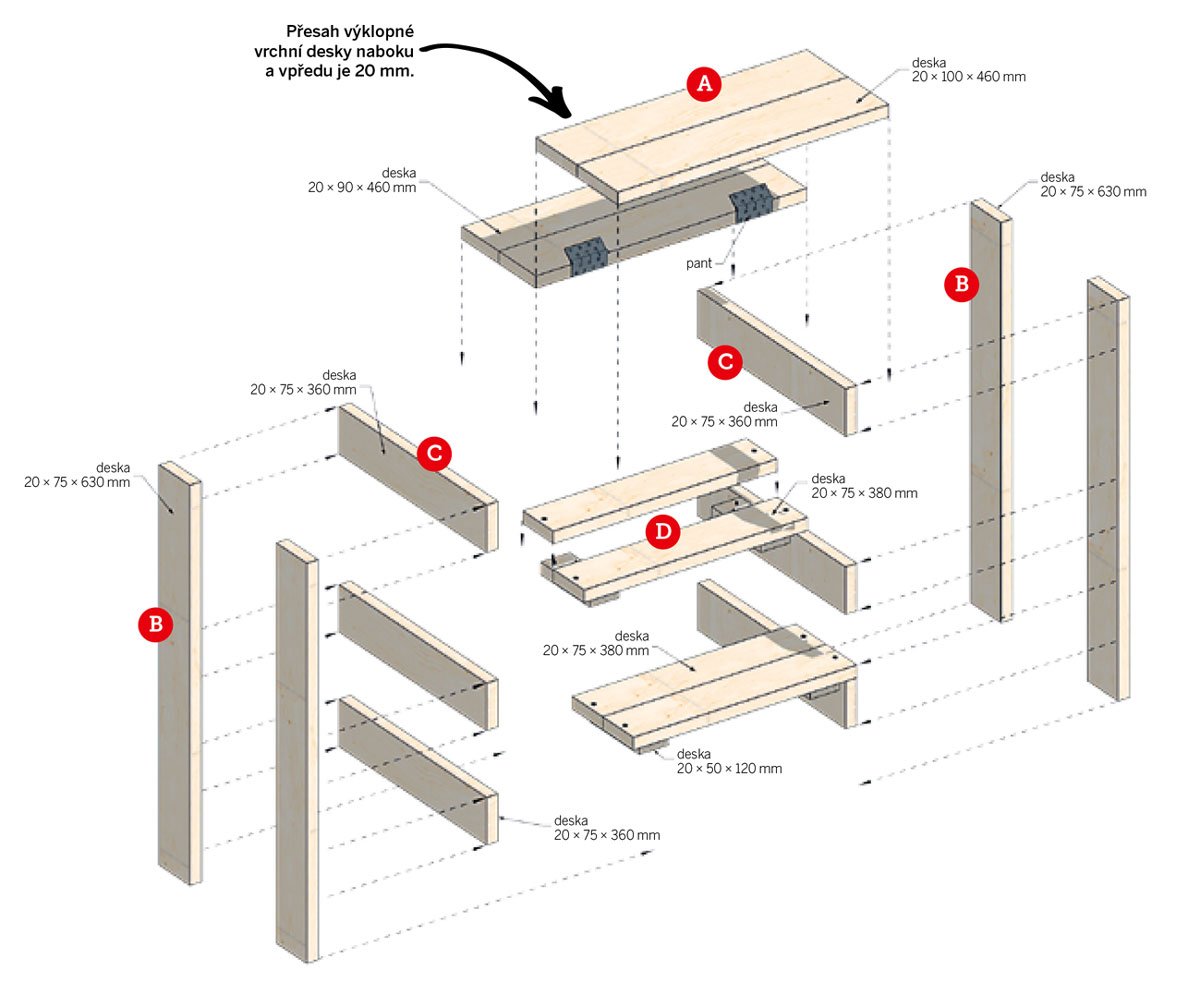 Přesah výklopné vrchní desky naboku a vpředu je 20 mm.

A

deska
20 × 100 × 460 mm

deska
20 × 90 × 460 mm

deska
20 × 75 × 630 mm

pant

B

C

deska
20 × 75 × 360 mm

deska
20 × 75 × 360 mm

C

deska
20 × 75 × 630 mm

deska
20 × 75 × 380 mm

D

B

deska
20 × 75 × 380 mm

deska
20 × 50 × 120 mm

deska
20 × 75 × 360 mm