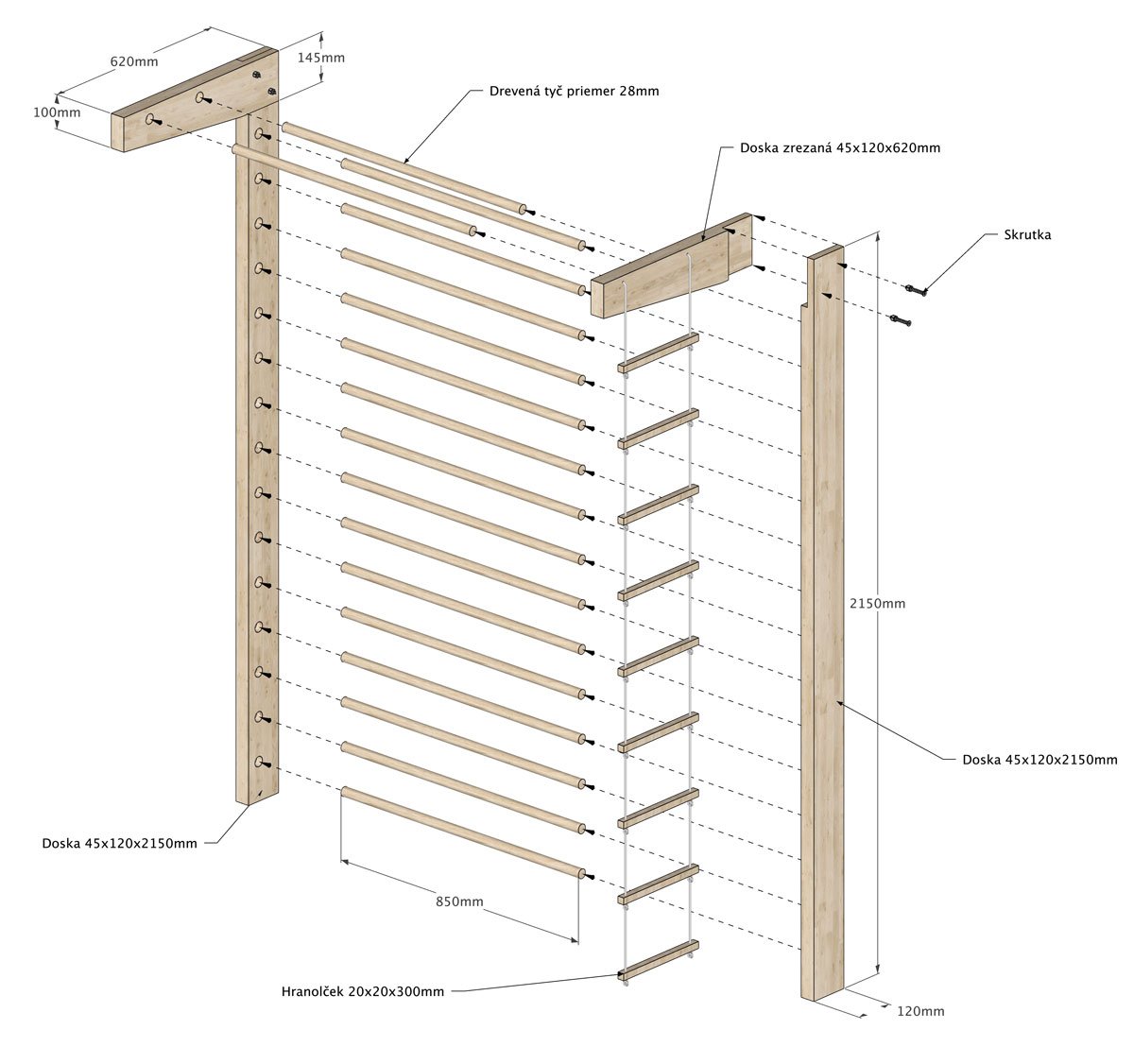 620mm
145mm
100mm
Drevená tyč priemer 28mm
Doska zrezaná 45x120x620mm
Skrutka
2150mm
Doska 45x120x2150mm
Doska 45x120x2150mm
850mm
Hranolček 20x20x300mm
120mm