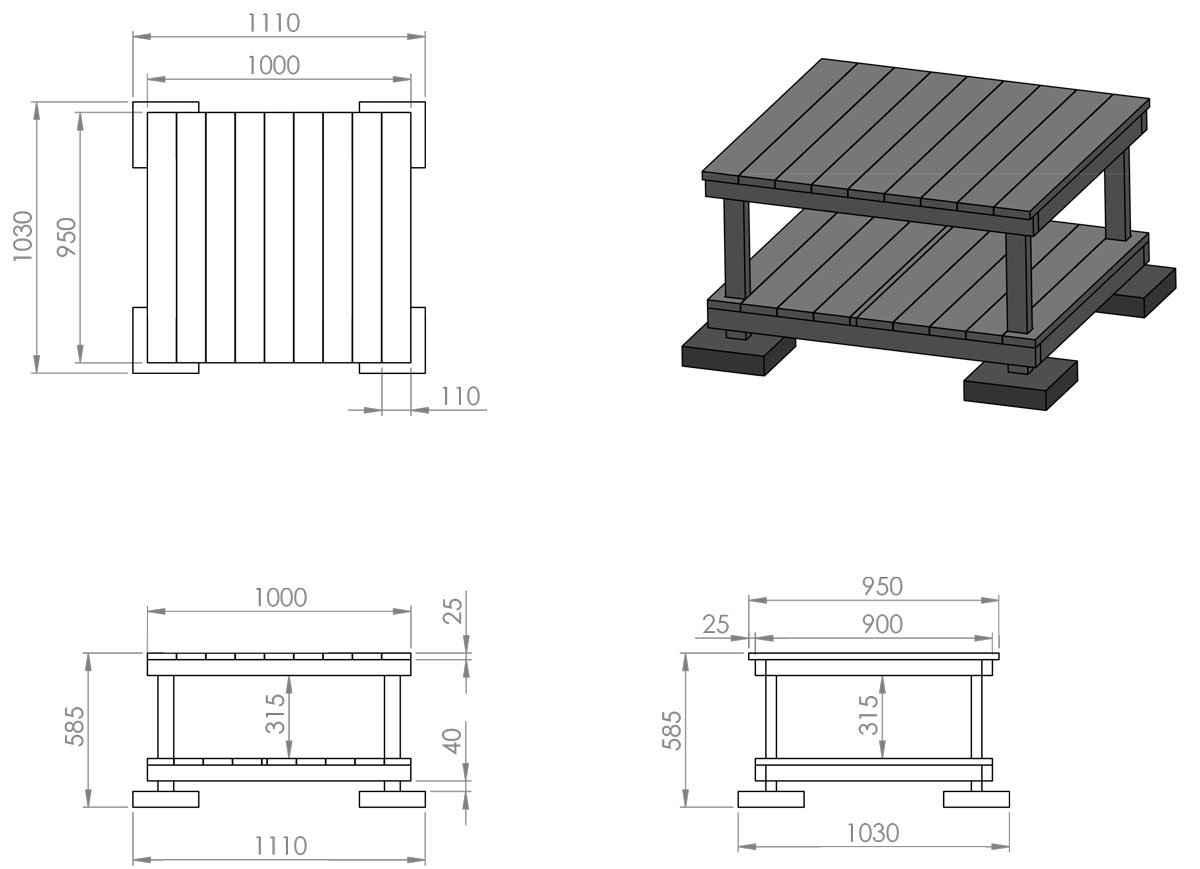 1110
1000
1030
950
110

1000
25
585
315
40
1110

950
25
900
585
315
1030