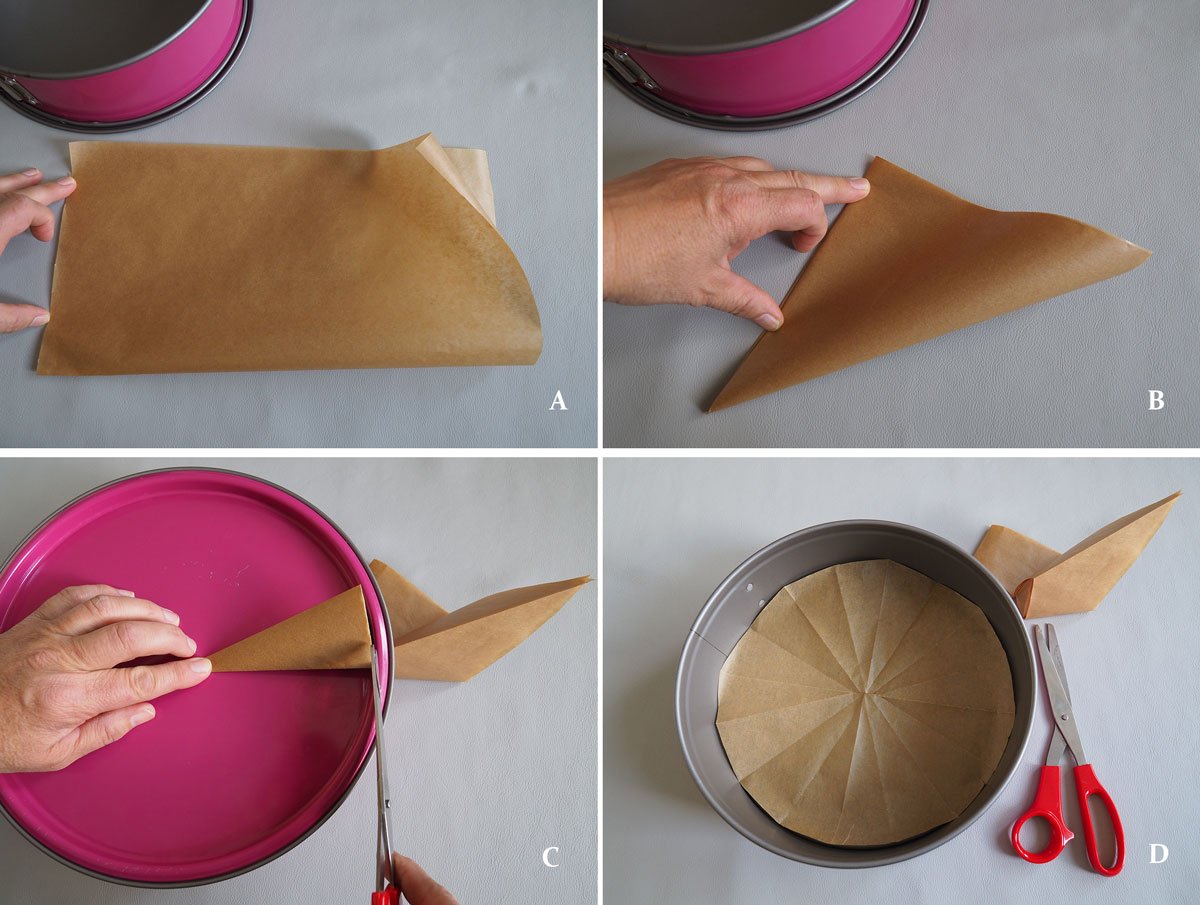 A

B

C

D