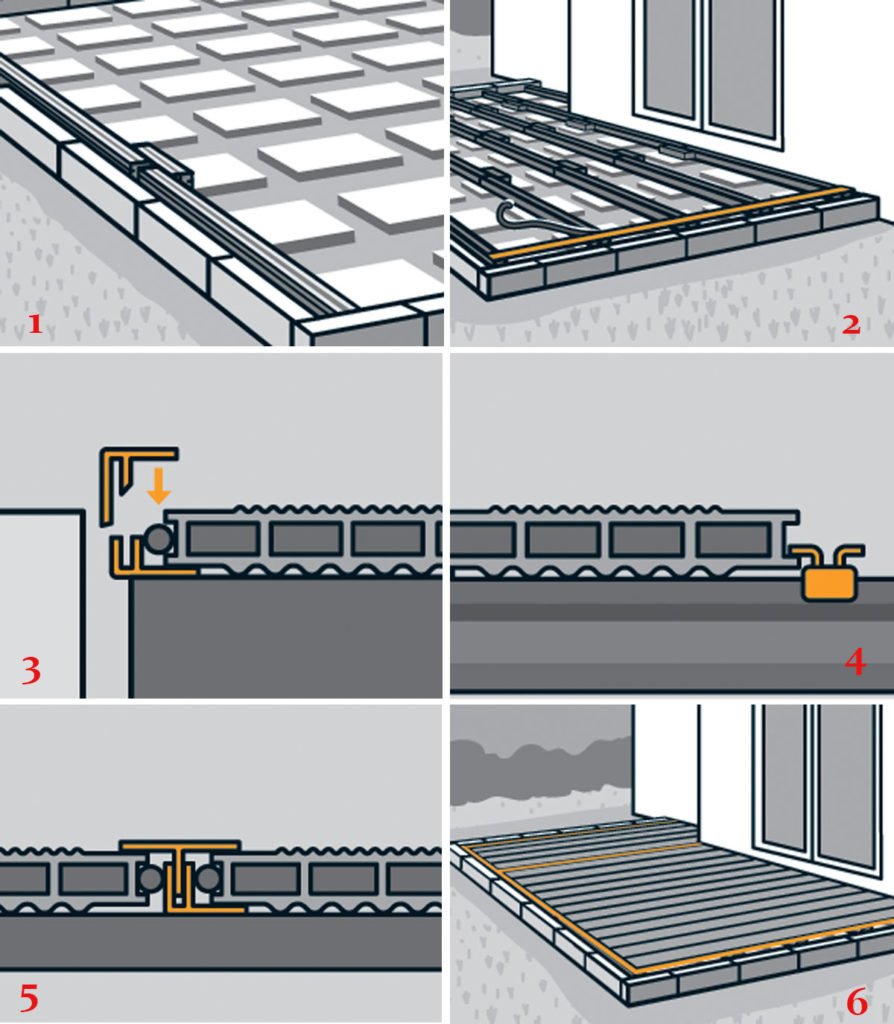 1
2
3
4
5
6