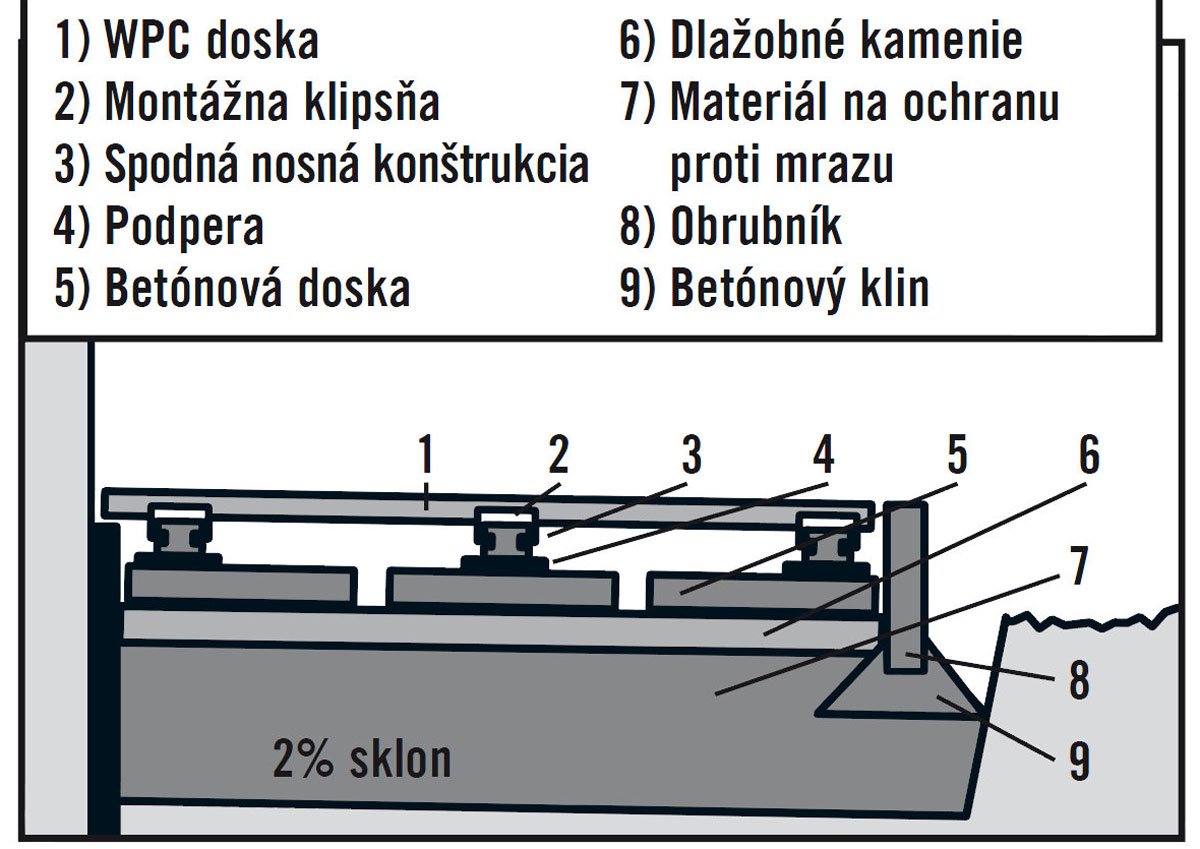 1) WPC doska
2) Montážna klipsňa
3) Spodná nosná konštrukcia
4) Podpera
5) Betónová doska

6) Dlažobné kamenie
7) Materiál na ochranu proti mrazu
8) Obrubník
9) Betónový klin

1
2
3
4
5
6
7
8
9

2% sklon